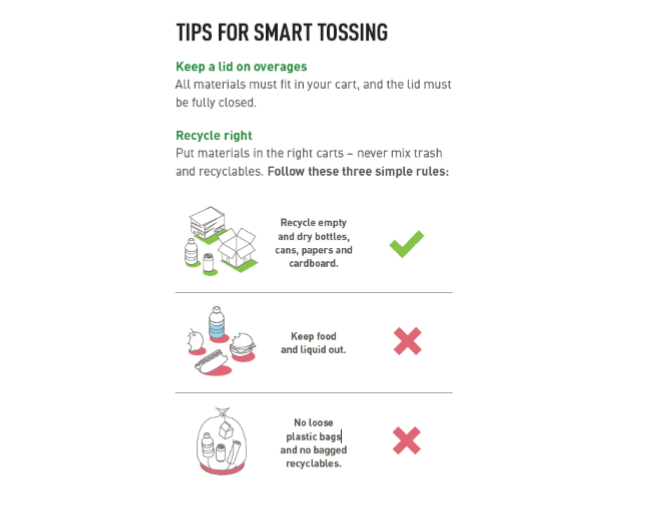 TIPS FOR SMART TOSSING

Keep a lid on overages
All materials must fit in your cart, and the lid must be fully closed.

Recycle right
Put materials in the right carts – never mix trash and recyclables. Follow these three simple rules:

Recycle empty and dry bottles, cans, papers and cardboard.

Keep food and liquid out.

No loose plastic bags and no bagged recyclables.